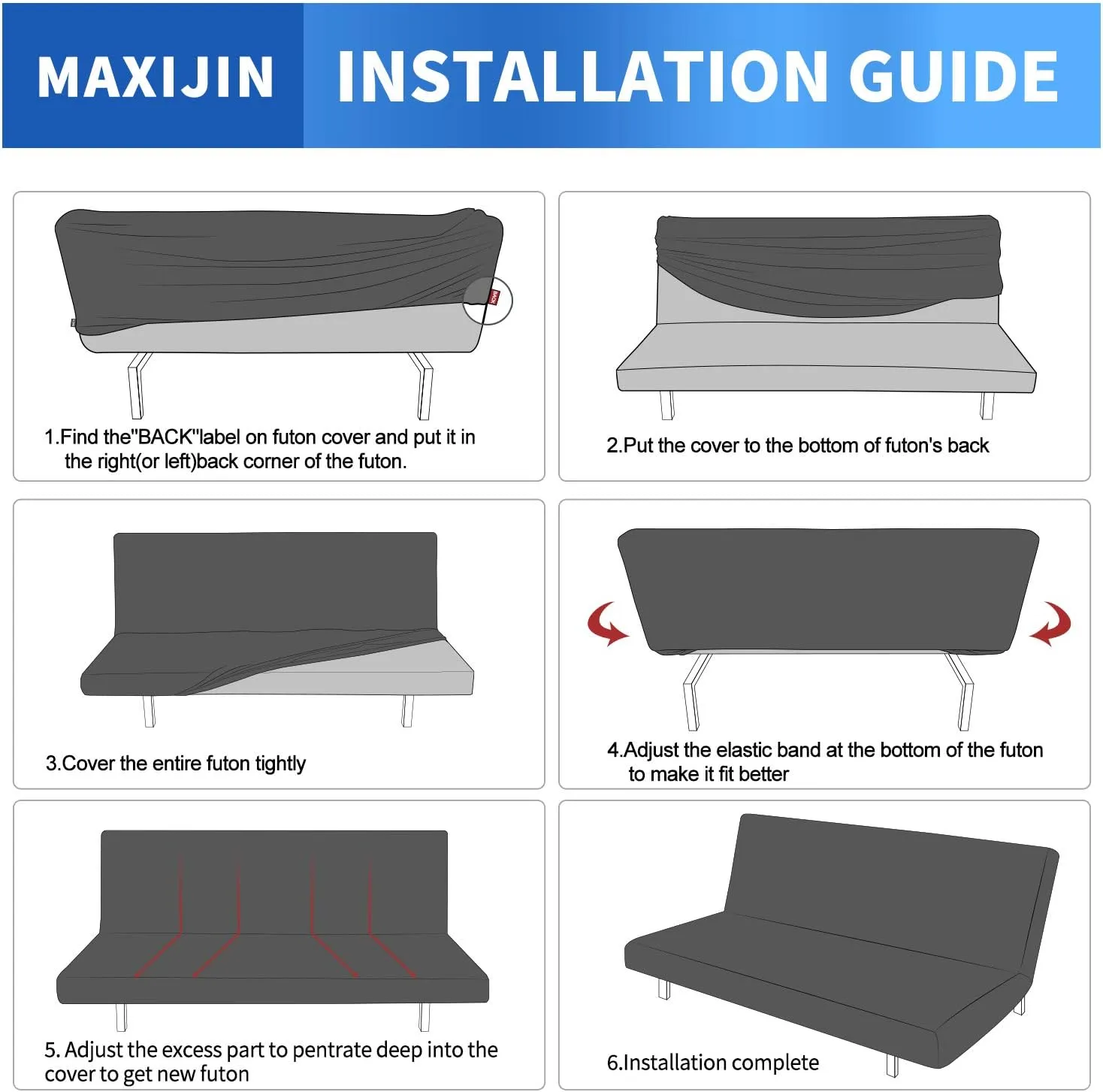 MAXIJIN INSTALLATION GUIDE

BACK

1.Find the"BACK"label on futon cover and put it in the right(or left)back corner of the futon.

2.Put the cover to the bottom of futon's back

3.Cover the entire futon tightly

4.Adjust the elastic band at the bottom of the futon to make it fit better

5. Adjust the excess part to pentrate deep into the cover to get new futon

6.Installation complete